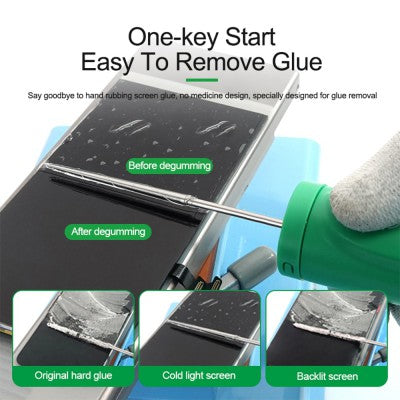 One-key Start
Easy To Remove Glue

Say goodbye to hand rubbing screen glue, no medicine design, specially designed for glue removal

Before degumming

After degumming

Original hard glue

Cold light screen

Backlit screen