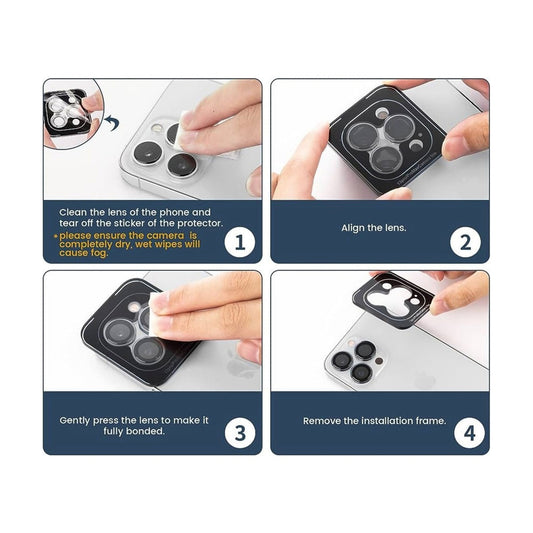 Clean the lens of the phone and tear off the sticker of the protector.

* please ensure the camera is completely dry, wet wipes will cause fog.

1

Align the lens.

2

Gently press the lens to make it fully bonded.

3

Remove the installation frame.

4