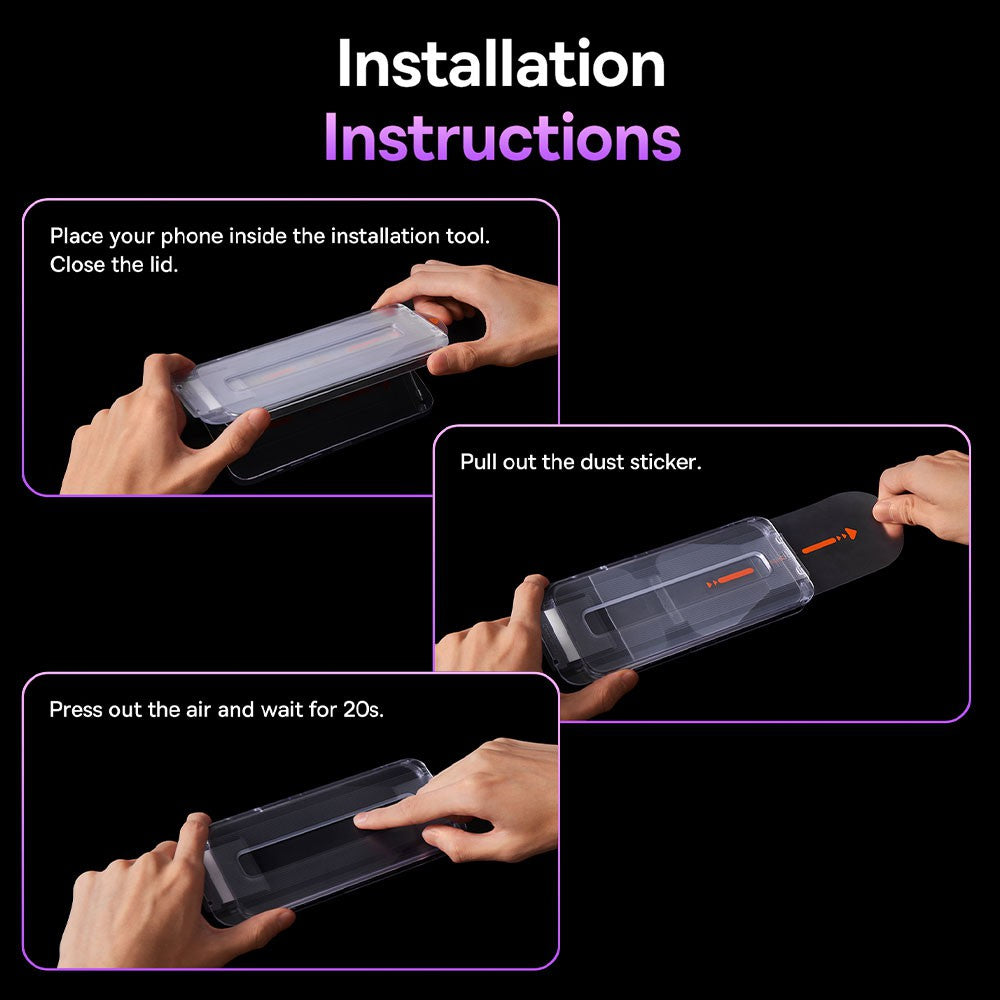 Installation
Instructions

Place your phone inside the installation tool.
Close the lid.

Pull out the dust sticker.

Press out the air and wait for 20s.